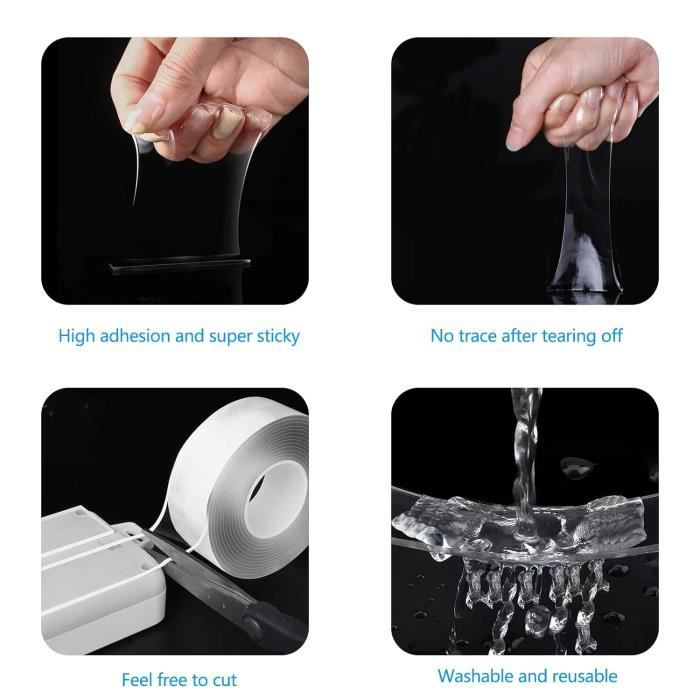 High adhesion and super sticky

No trace after tearing off

Feel free to cut

Washable and reusable