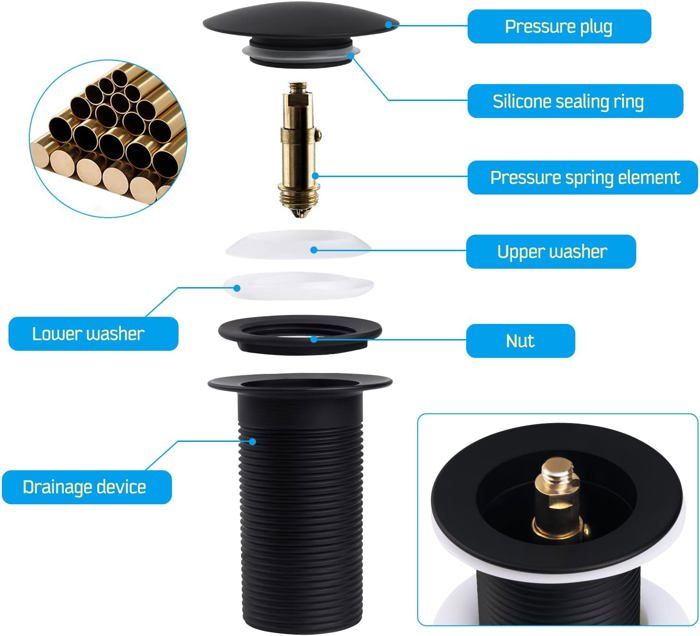 Pressure plug

Silicone sealing ring

Pressure spring element

Upper washer

Lower washer

Nut

Drainage device