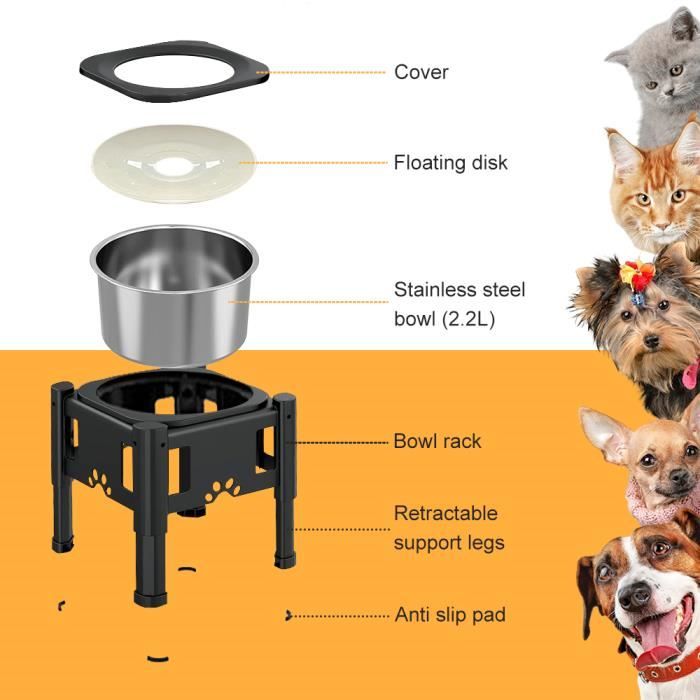 Cover

Floating disk

Stainless steel bowl (2.2L)

Bowl rack

Retractable support legs

Anti slip pad