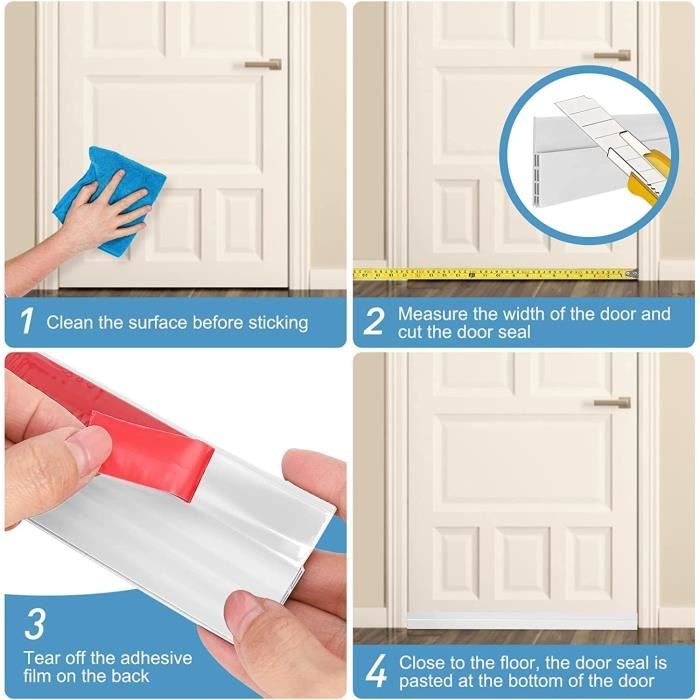 1 Clean the surface before sticking

2 Measure the width of the door and cut the door seal

3 Tear off the adhesive film on the back

4 Close to the floor, the door seal is pasted at the bottom of the door