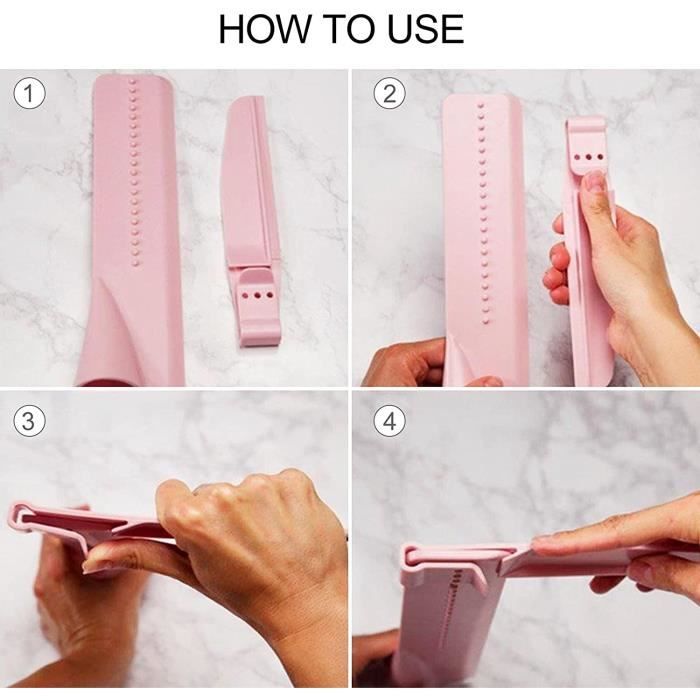 HOW TO USE

1

2

3

4