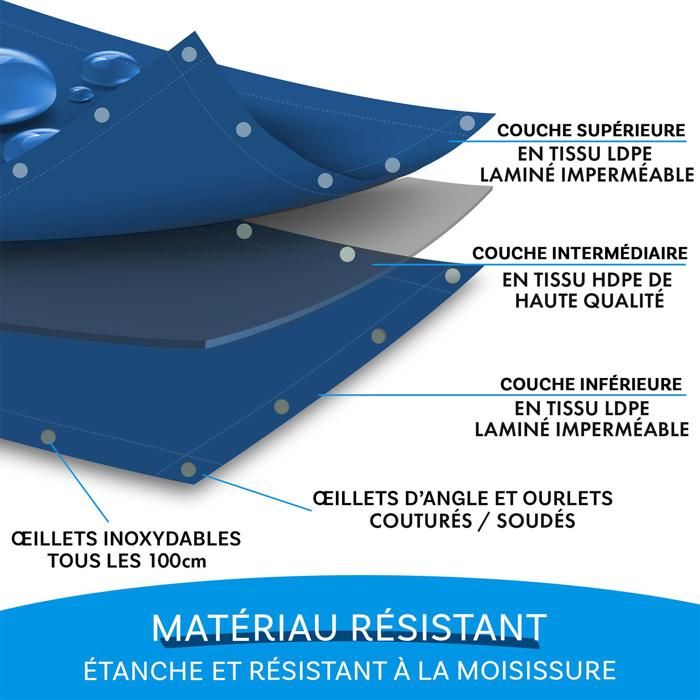 COUCHE SUPÉRIEURE
EN TISSU LDPE
LAMINÉ IMPERMÉABLE

COUCHE INTERMÉDIAIRE
EN TISSU HDPE DE
HAUTE QUALITÉ

COUCHE INFÉRIEURE
EN TISSU LDPE
LAMINÉ IMPERMÉABLE

ŒILLETS D'ANGLE ET OURLETS
COUTURÉS / SOUDÉS

ŒILLETS INOXYDABLES
TOUS LES 100cm

MATÉRIAU RÉSISTANT

ÉTANCHE ET RÉSISTANT À LA MOISISSURE