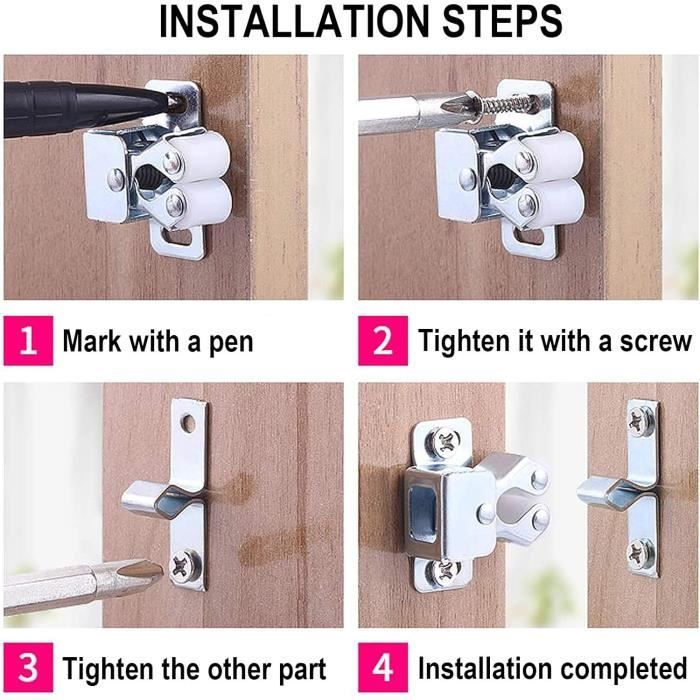 INSTALLATION STEPS

1 Mark with a pen

2 Tighten it with a screw

3 Tighten the other part

4 Installation completed