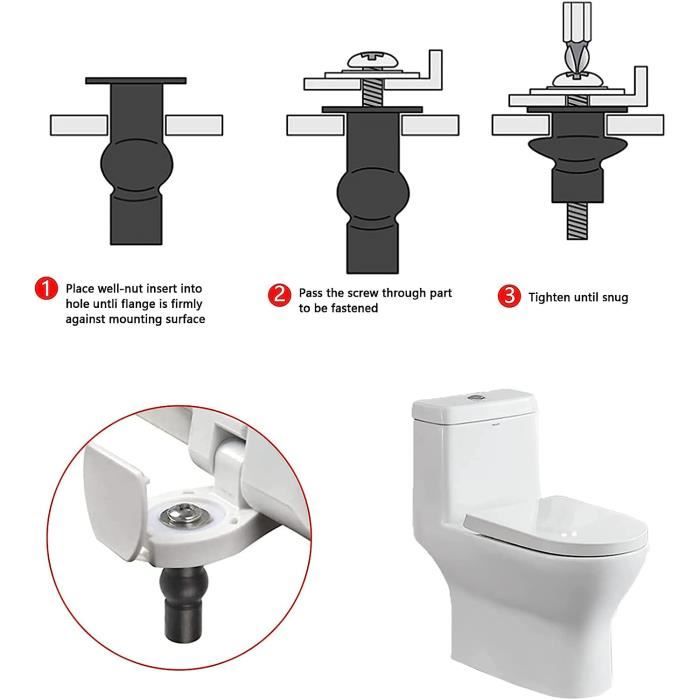 1 Place well-nut insert into hole untli flange is firmly against mounting surface

2 Pass the screw through part to be fastened

3 Tighten until snug