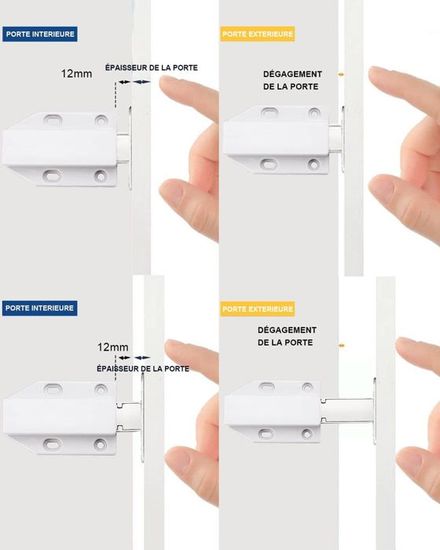 PORTE INTERIEURE

12mm

ÉPAISSEUR DE LA PORTE

PORTE EXTERIEURE

DÉGAGEMENT DE LA PORTE

PORTE INTERIEURE

12mm

ÉPAISSEUR DE LA PORTE

PORTE EXTERIEURE

DÉGAGEMENT DE LA PORTE