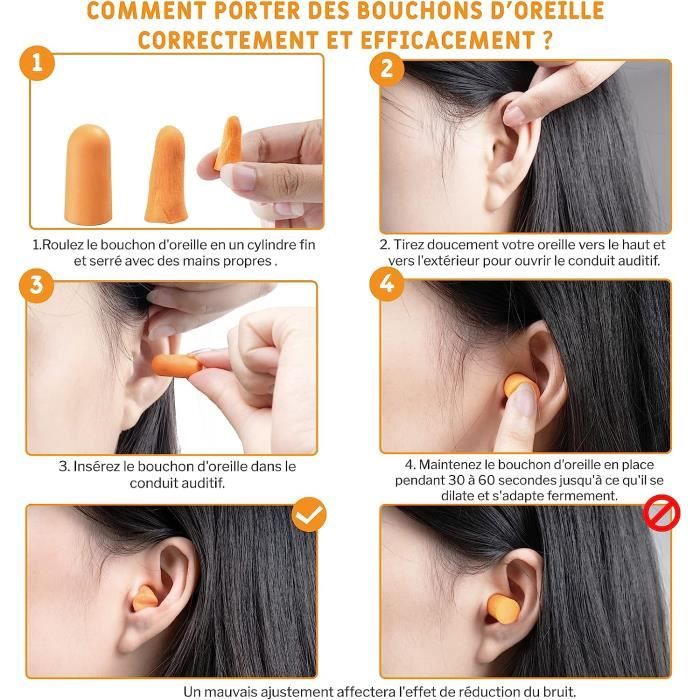 COMMENT PORTER DES BOUCHONS D'OREILLE CORRECTEMENT ET EFFICACEMENT ?

1

1.Roulez le bouchon d'oreille en un cylindre fin et serré avec des mains propres .

2

2. Tirez doucement votre oreille vers le haut et vers l'extérieur pour ouvrir le conduit auditif.

3

3. Insérez le bouchon d'oreille dans le conduit auditif.

4

4. Maintenez le bouchon d'oreille en place pendant 30 à 60 secondes jusqu'à ce qu'il se dilate et s'adapte fermement.

Un mauvais ajustement affectera l'effet de réduction du bruit.