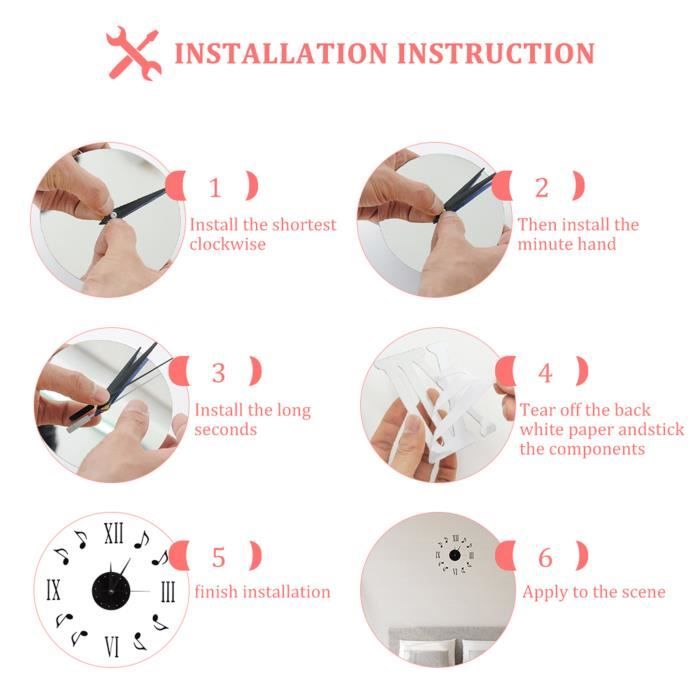 INSTALLATION INSTRUCTION

1
Install the shortest clockwise

2
Then install the minute hand

3
Install the long seconds

4
Tear off the back white paper andstick the components

XII
III
VI
IX

5
finish installation

6
Apply to the scene