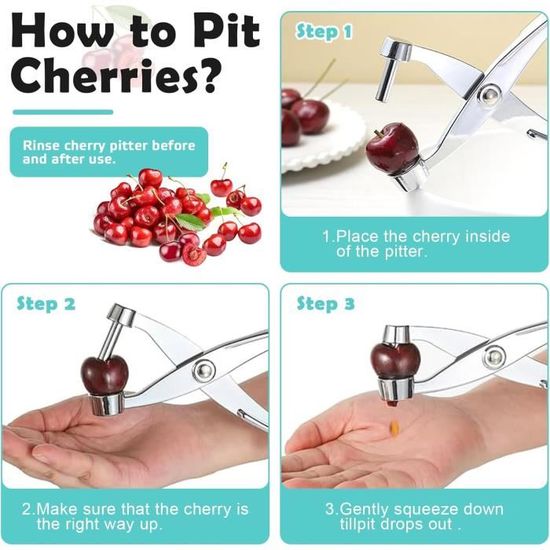 How to Pit Cherries?

Rinse cherry pitter before and after use.

Step 1

1.Place the cherry inside of the pitter.

Step 2

2.Make sure that the cherry is the right way up.

Step 3

3.Gently squeeze down tillpit drops out .