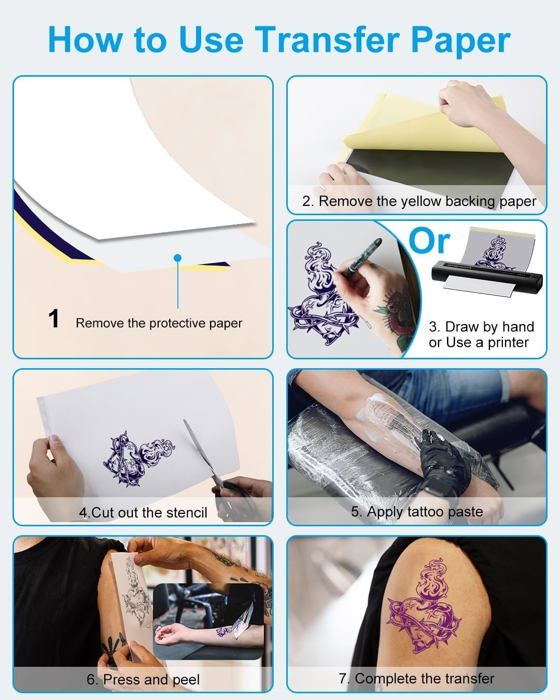 How to Use Transfer Paper

1 Remove the protective paper

2. Remove the yellow backing paper

Or

3. Draw by hand or Use a printer

4.Cut out the stencil

5. Apply tattoo paste

6. Press and peel

7. Complete the transfer