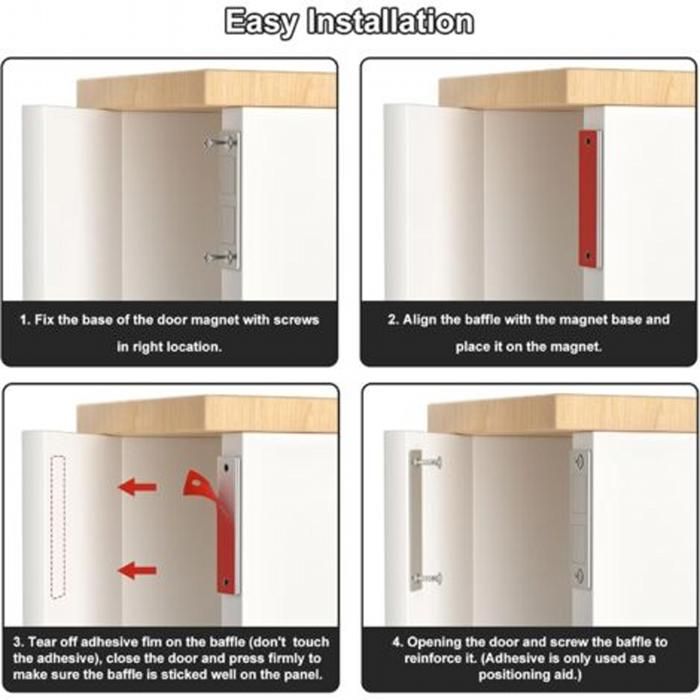 Easy Installation

1. Fix the base of the door magnet with screws in right location.

2. Align the baffle with the magnet base and place it on the magnet.

3. Tear off adhesive fim on the baffle (don't touch the adhesive), close the door and press firmly to make sure the baffle is sticked well on the panel.

4. Opening the door and screw the baffle to reinforce it. (Adhesive is only used as a positioning aid.)