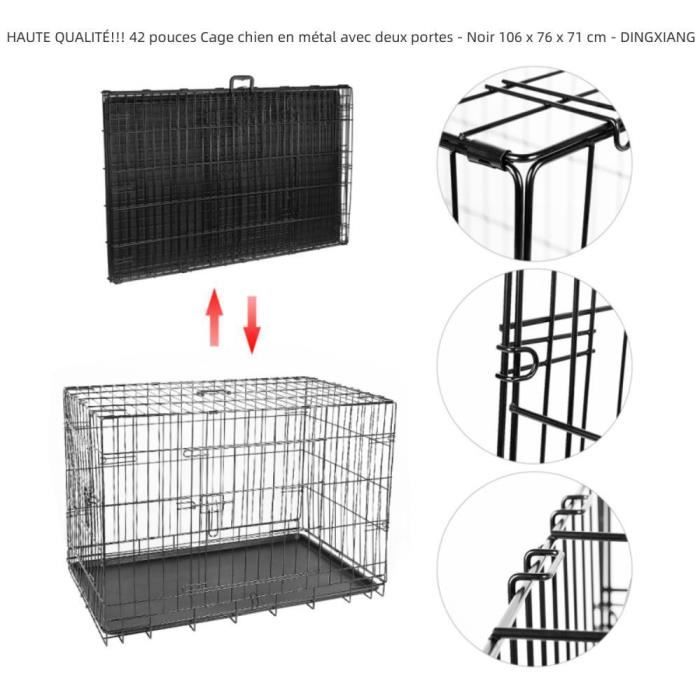 HAUTE QUALITÉ!!! 42 pouces Cage chien en métal avec deux portes - Noir 106 x 76 x 71 cm - DINGXIANG