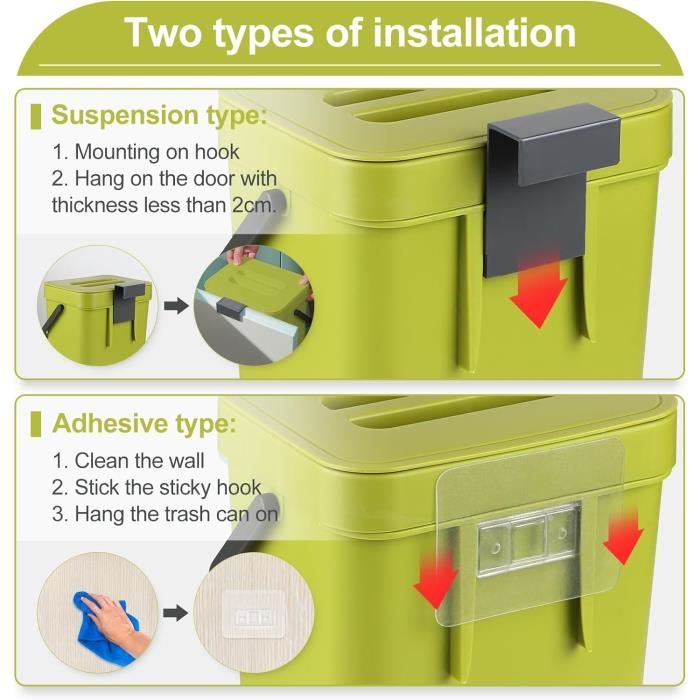 Two types of installation

Suspension type:
1. Mounting on hook
2. Hang on the door with thickness less than 2cm.

Adhesive type:
1. Clean the wall
2. Stick the sticky hook
3. Hang the trash can on