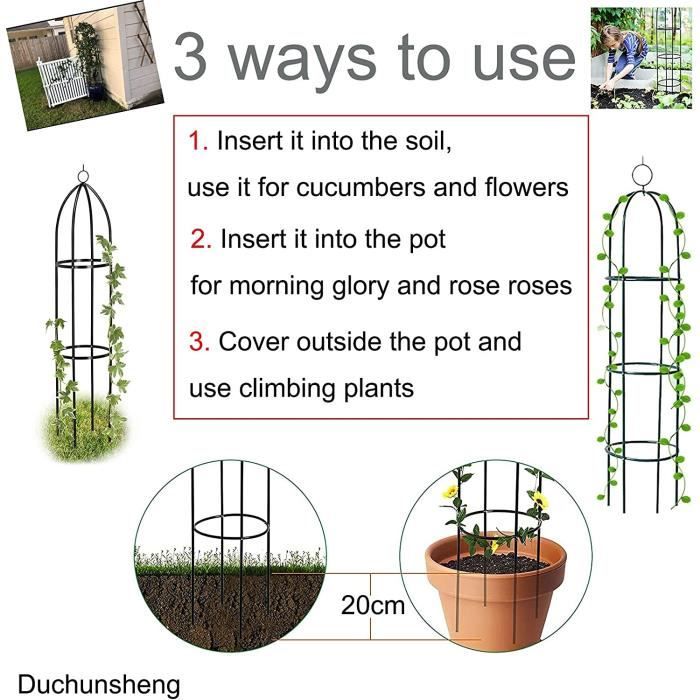 3 ways to use

1. Insert it into the soil, use it for cucumbers and flowers

2. Insert it into the pot for morning glory and rose roses

3. Cover outside the pot and use climbing plants

20cm

Duchunsheng