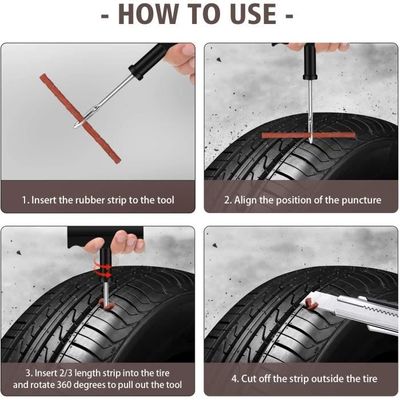 - HOW TO USE -

1. Insert the rubber strip to the tool

2. Align the position of the puncture

3. Insert 2/3 length strip into the tire and rotate 360 degrees to pull out the tool

4. Cut off the strip outside the tire