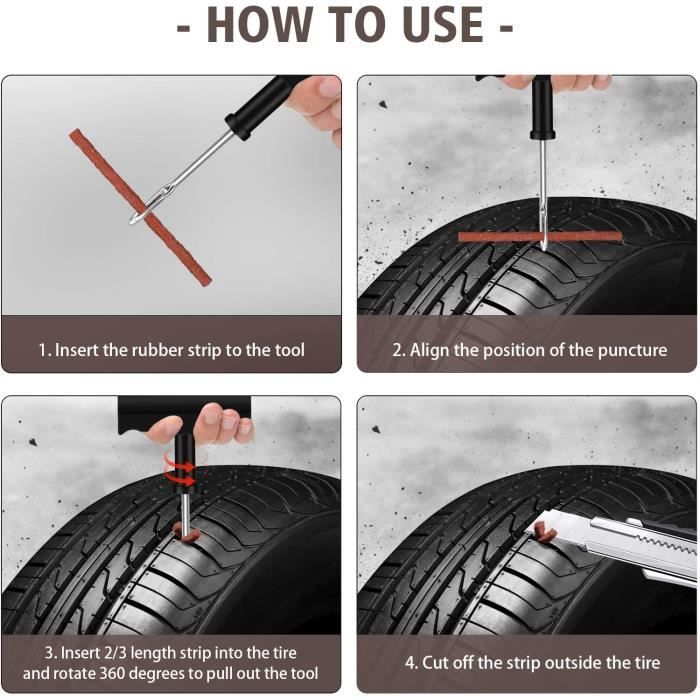 - HOW TO USE -

1. Insert the rubber strip to the tool

2. Align the position of the puncture

3. Insert 2/3 length strip into the tire and rotate 360 degrees to pull out the tool

4. Cut off the strip outside the tire