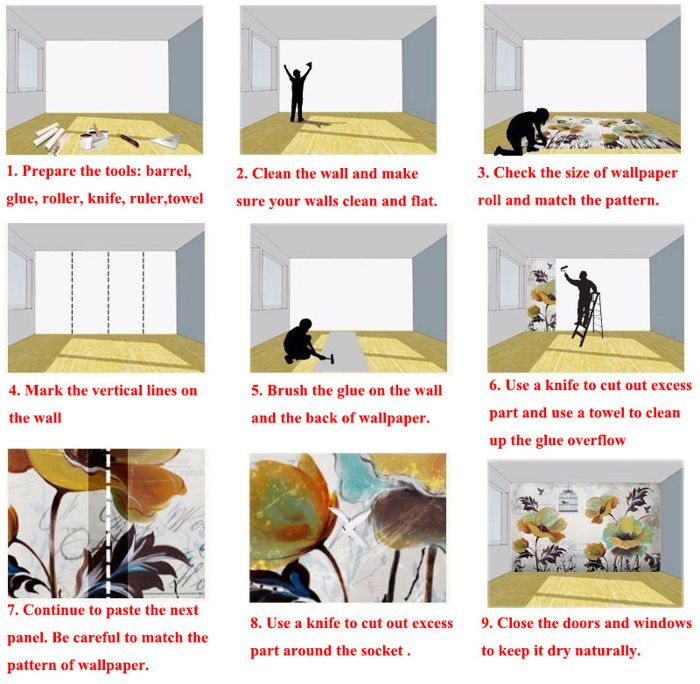 1. Prepare the tools: barrel, glue, roller, knife, ruler,towel

2. Clean the wall and make sure your walls clean and flat.

3. Check the size of wallpaper roll and match the pattern.

4. Mark the vertical lines on the wall

5. Brush the glue on the wall and the back of wallpaper.

6. Use a knife to cut out excess part and use a towel to clean up the glue overflow

7. Continue to paste the next panel. Be careful to match the pattern of wallpaper.

8. Use a knife to cut out excess part around the socket .

9. Close the doors and windows to keep it dry naturally.