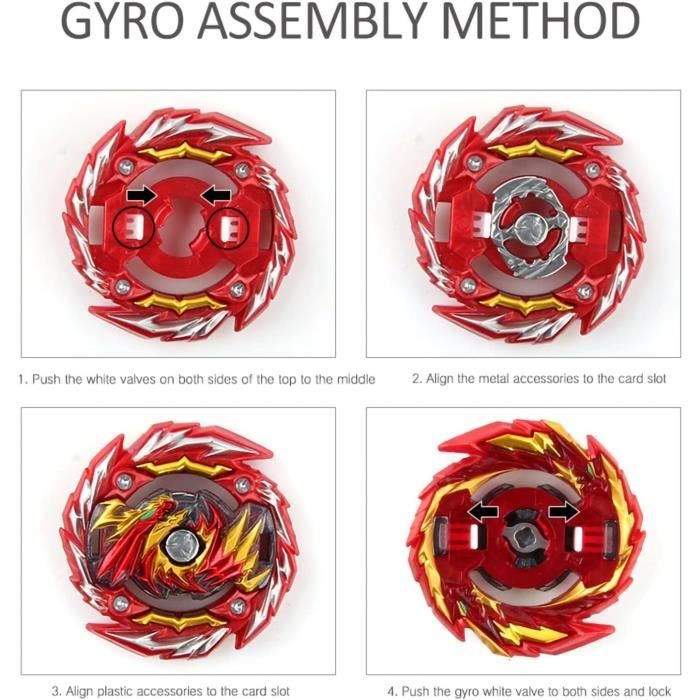 GYRO ASSEMBLY METHOD

1. Push the white valves on both sides of the top to the middle

2. Align the metal accessories to the card slot

3. Align plastic accessories to the card slot

4. Push the gyro white valve to both sides and lock