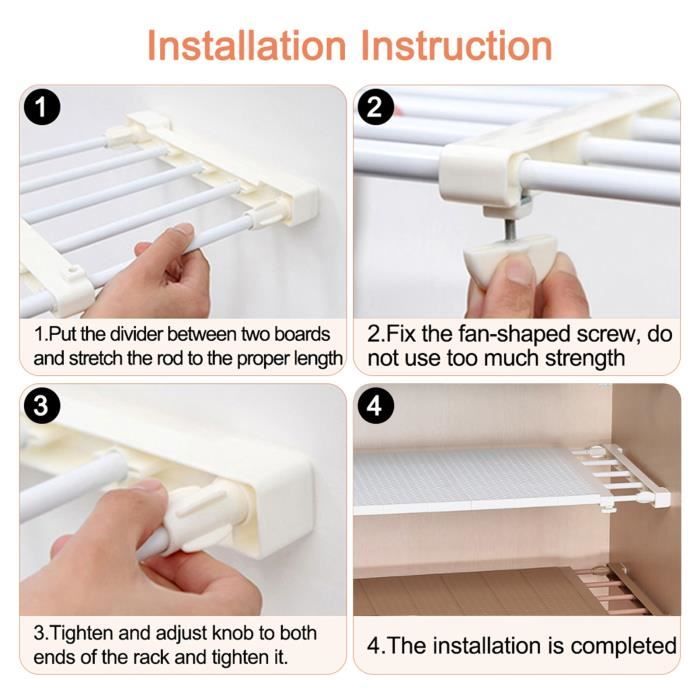 Installation Instruction

1

1.Put the divider between two boards and stretch the rod to the proper length

2

2.Fix the fan-shaped screw, do not use too much strength

3

3.Tighten and adjust knob to both ends of the rack and tighten it.

4

4.The installation is completed