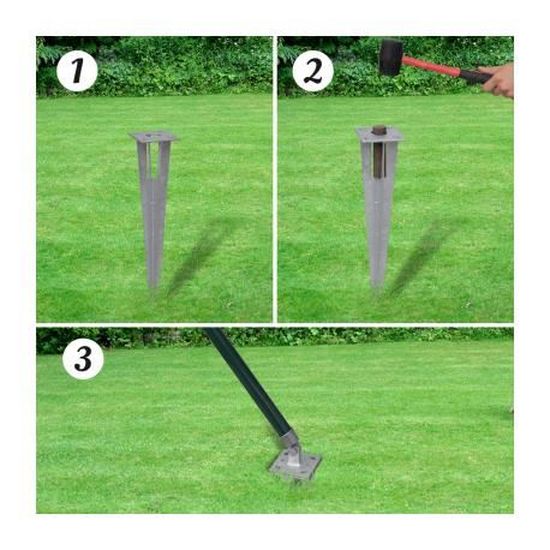 1

2

3