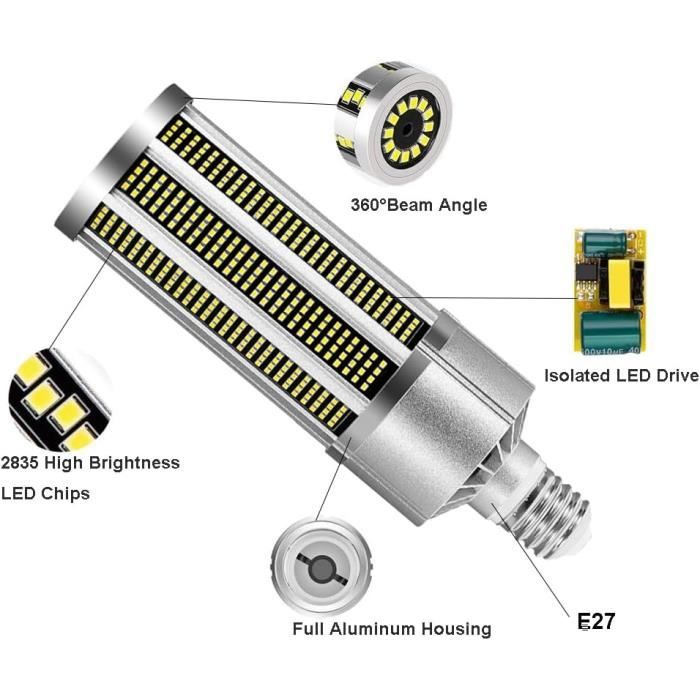 360°Beam Angle

Isolated LED Drive

2835 High Brightness LED Chips

Full Aluminum Housing

E27