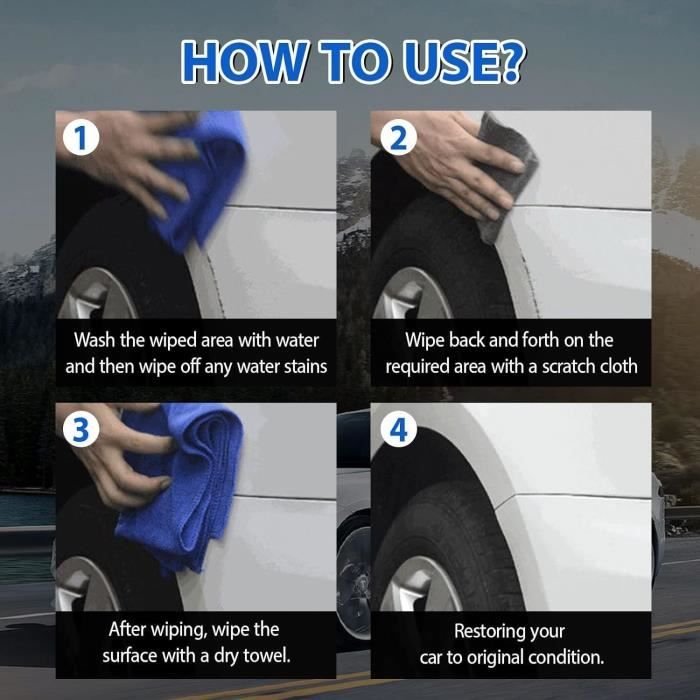 HOW TO USE?

1

Wash the wiped area with water and then wipe off any water stains

2

Wipe back and forth on the required area with a scratch cloth

3

After wiping, wipe the surface with a dry towel.

4

Restoring your car to original condition.