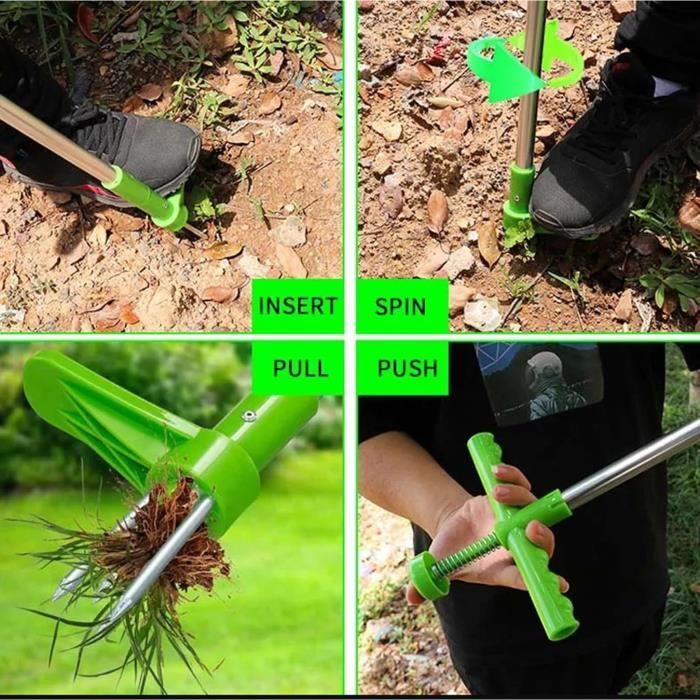 INSERT

SPIN

PULL

PUSH