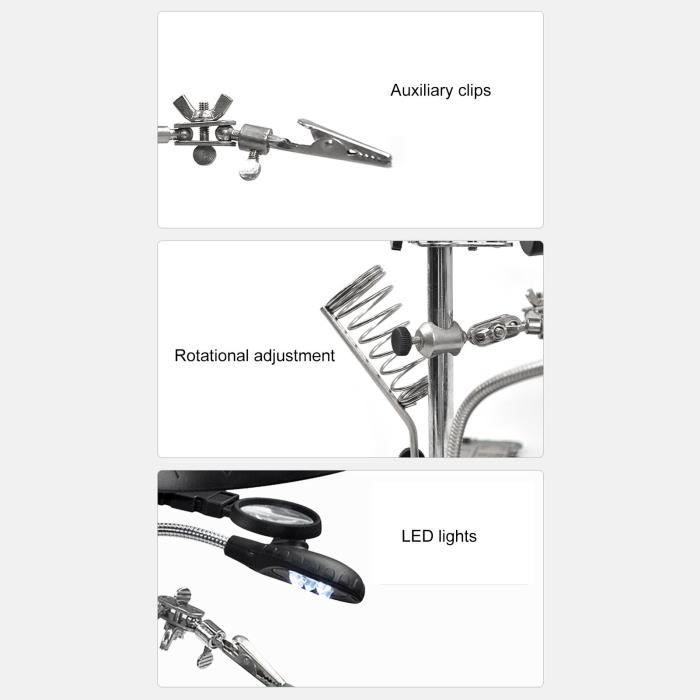 Auxiliary clips

Rotational adjustment

LED lights