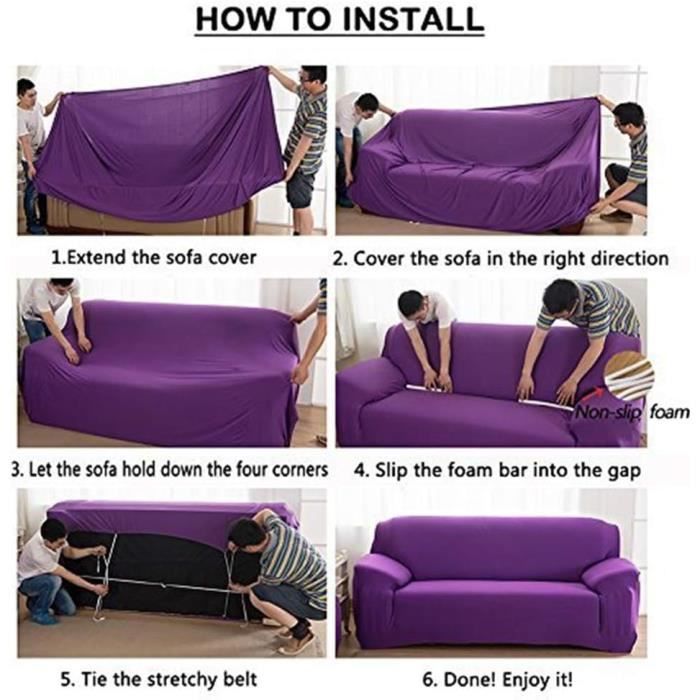 HOW TO INSTALL

1.Extend the sofa cover

2. Cover the sofa in the right direction

3. Let the sofa hold down the four corners

Non-slip foam

4. Slip the foam bar into the gap

5. Tie the stretchy belt

6. Done! Enjoy it!