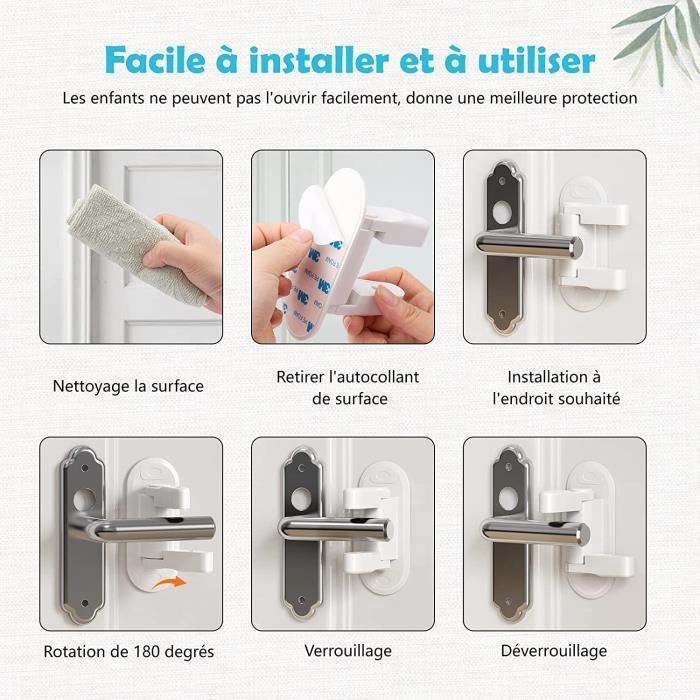 Facile à installer et à utiliser

Les enfants ne peuvent pas l'ouvrir facilement, donne une meilleure protection

3M

Nettoyage la surface

Retirer l'autocollant de surface

Installation à l'endroit souhaité

Rotation de 180 degrés

Verrouillage

Déverrouillage