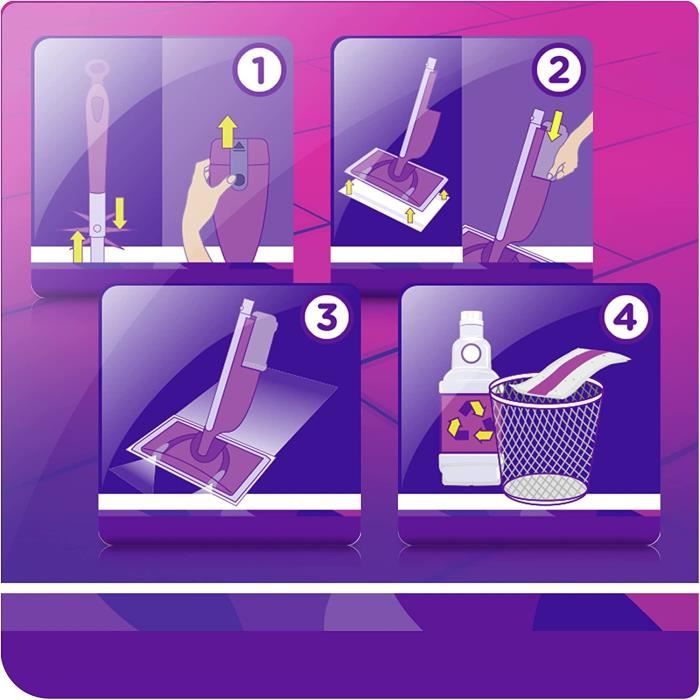 1

2

3

4