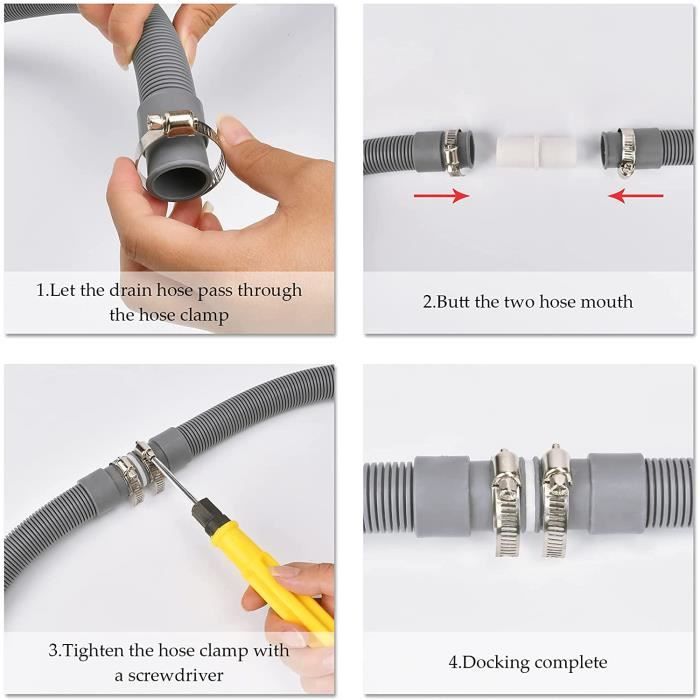 1.Let the drain hose pass through the hose clamp

2.Butt the two hose mouth

3.Tighten the hose clamp with a screwdriver

4.Docking complete