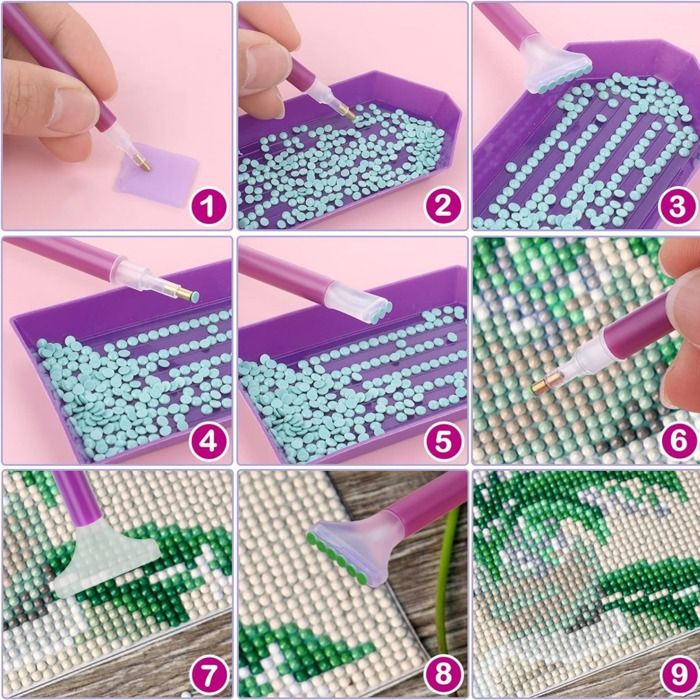 1
2
3
4
5
6
7
8
9