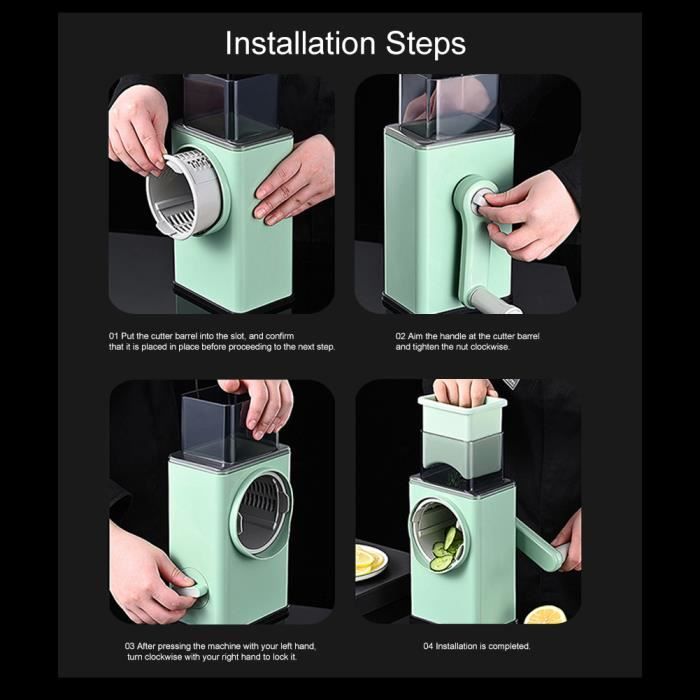 Installation Steps

01 Put the cutter barrel into the slot, and confirm that it is placed in place before proceeding to the next step.

02 Aim the handle at the cutter barrel and tighten the nut clockwise.

03 After pressing the machine with your left hand, turn clockwise with your right hand to lock it.

04 Installation is completed.