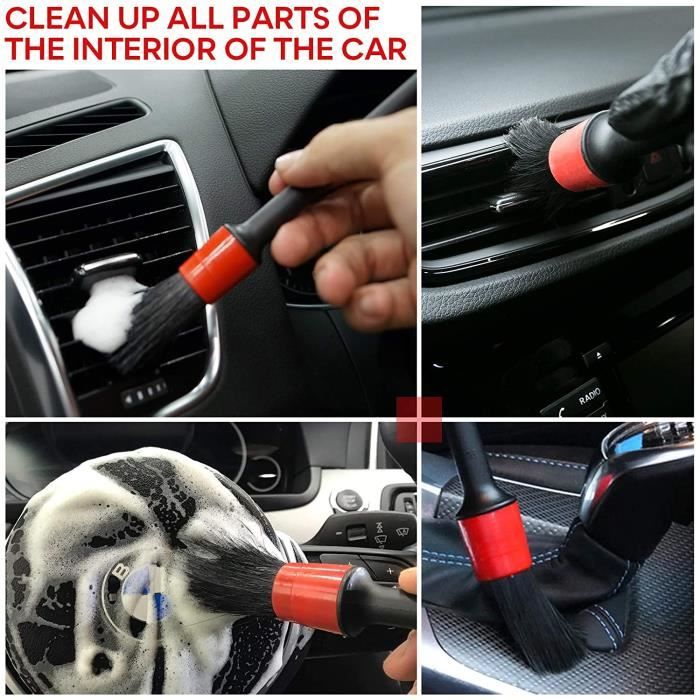 CLEAN UP ALL PARTS OF THE INTERIOR OF THE CAR

RADIO