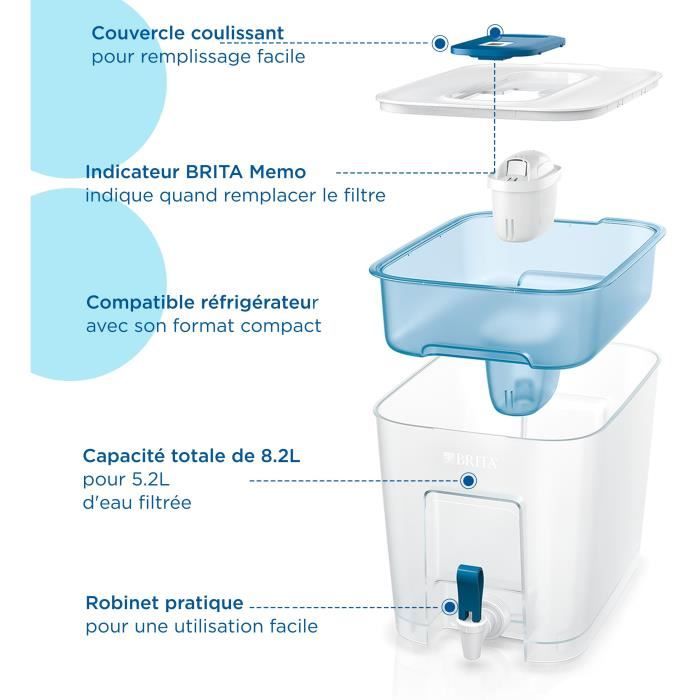 Couvercle coulissant
pour remplissage facile

Indicateur BRITA Memo
indique quand remplacer le filtre

Compatible réfrigérateur
avec son format compact

Capacité totale de 8.2L
pour 5.2L
d'eau filtrée

BRITA

Robinet pratique
pour une utilisation facile