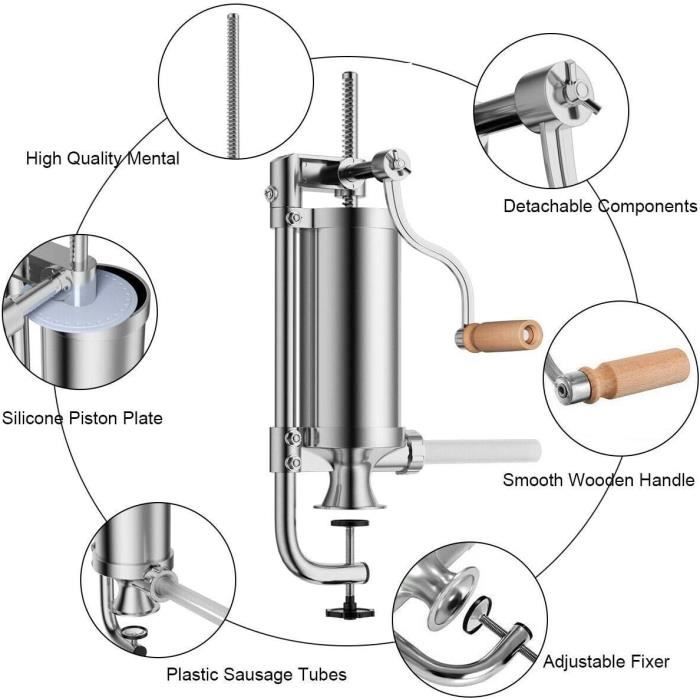 High Quality Mental

Detachable Components

Silicone Piston Plate

Smooth Wooden Handle

Plastic Sausage Tubes

Adjustable Fixer