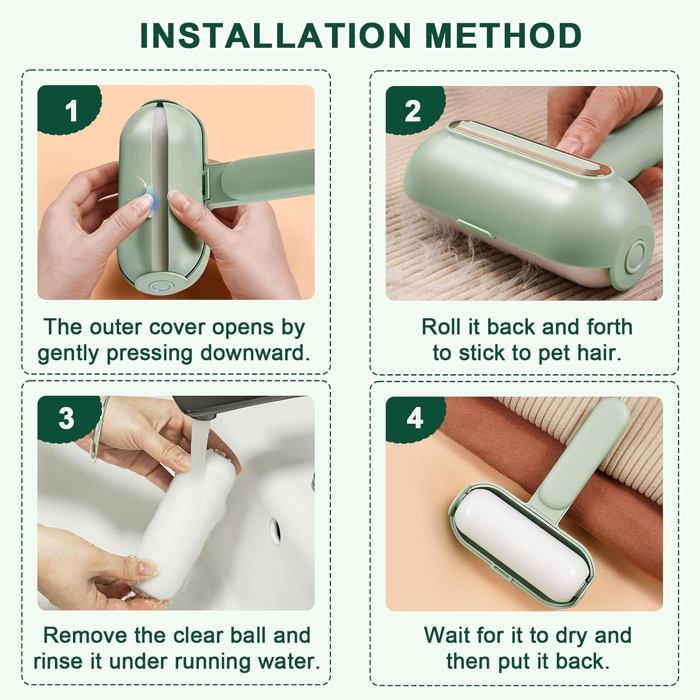 INSTALLATION METHOD

1

The outer cover opens by gently pressing downward.

2

Roll it back and forth to stick to pet hair.

3

Remove the clear ball and rinse it under running water.

4

Wait for it to dry and then put it back.