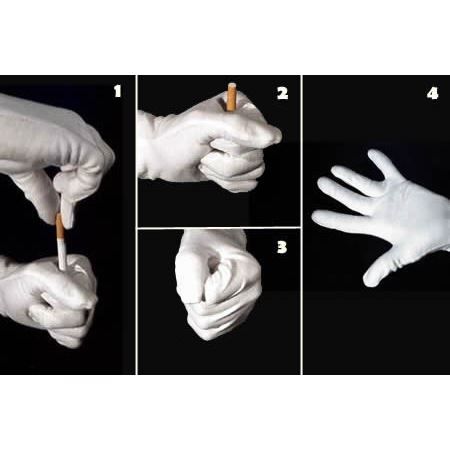 1

2

3

4