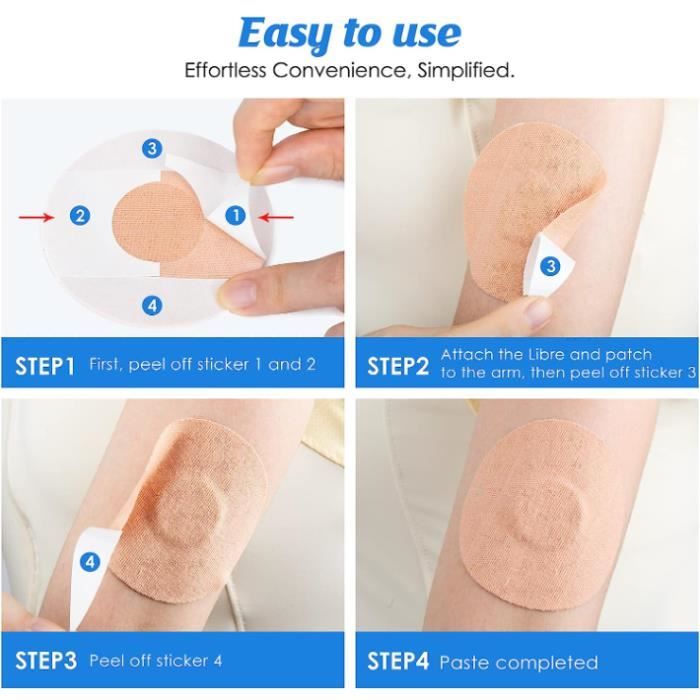 Easy to use

Effortless Convenience, Simplified.

3

2

1

4

STEP1 First, peel off sticker 1 and 2

3

STEP2 Attach the Libre and patch to the arm, then peel off sticker 3

4

STEP3 Peel off sticker 4

STEP4 Paste completed