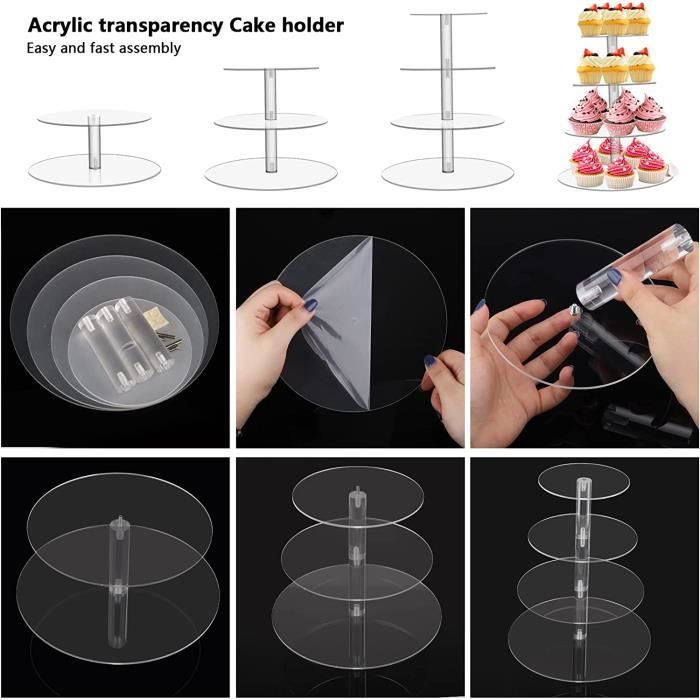 Acrylic transparency Cake holder
Easy and fast assembly