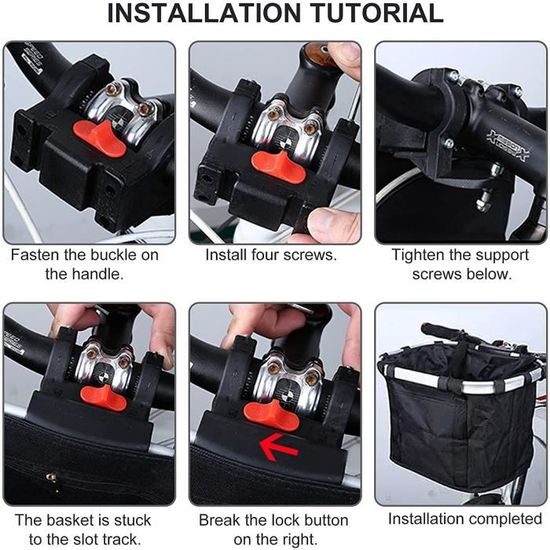 INSTALLATION TUTORIAL

Fasten the buckle on the handle.

Install four screws.

Tighten the support screws below.

The basket is stuck to the slot track.

Break the lock button on the right.

Installation completed