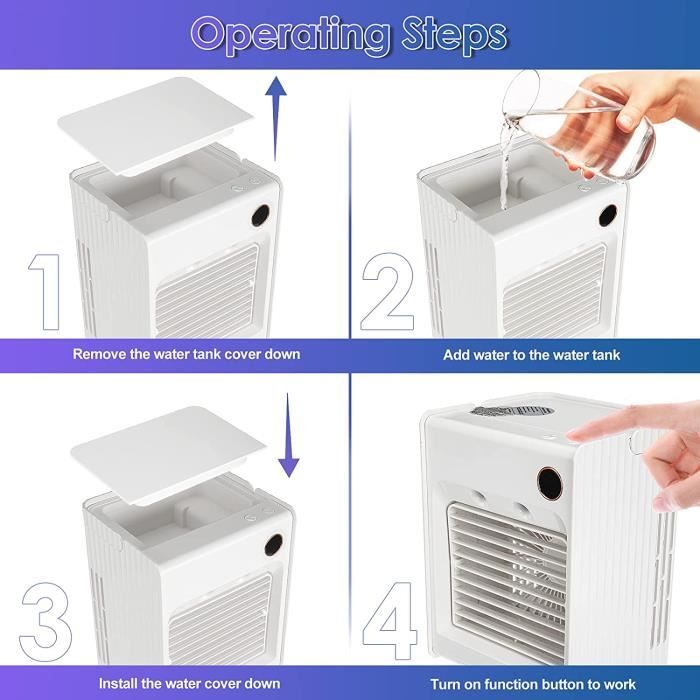 Operating Steps

1

Remove the water tank cover down

2

Add water to the water tank

3

Install the water cover down

4

Turn on function button to work