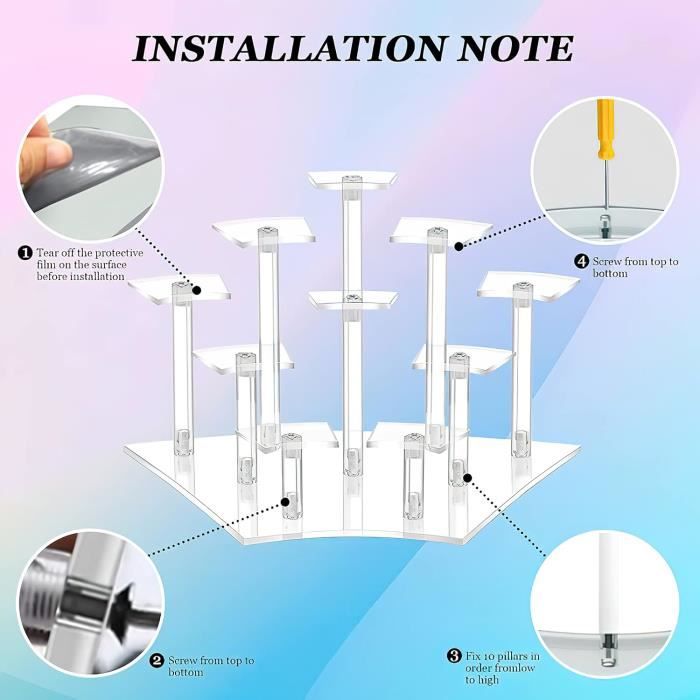 INSTALLATION NOTE

❶ Tear off the protective film on the surface before installation

❹ Screw from top to bottom

❷ Screw from top to bottom

❸ Fix 10 pillars in order fromlow to high