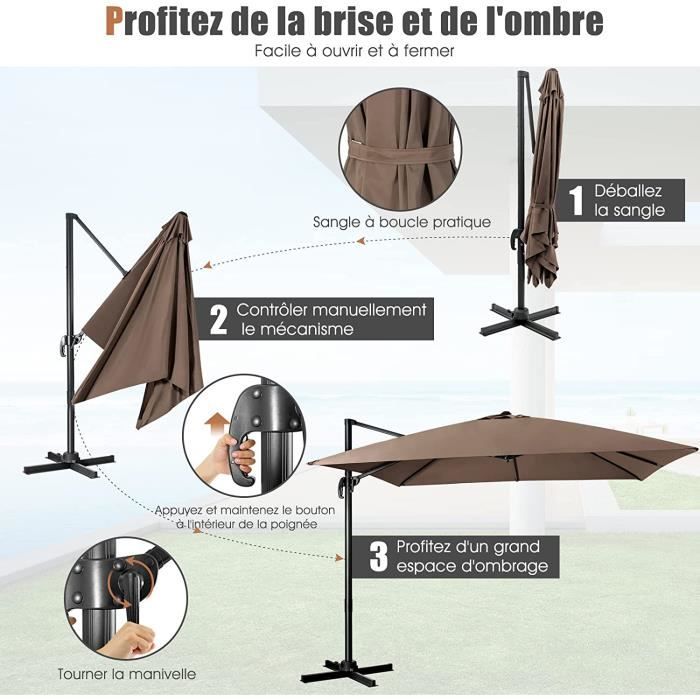 Profitez de la brise et de l'ombre
Facile à ouvrir et à fermer

Sangle à boucle pratique

1 Déballez la sangle

2 Contrôler manuellement le mécanisme

Appuyez et maintenez le bouton à l'intérieur de la poignée

3 Profitez d'un grand espace d'ombrage

Tourner la manivelle