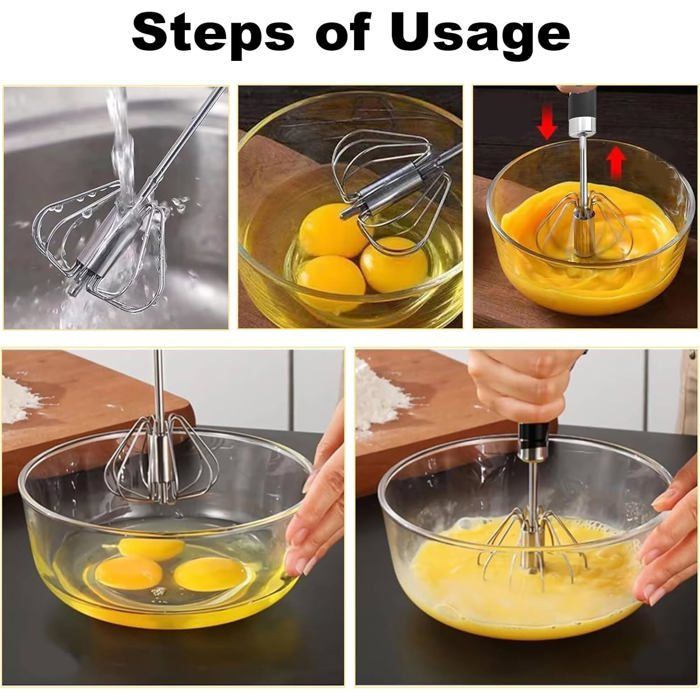 Steps of Usage