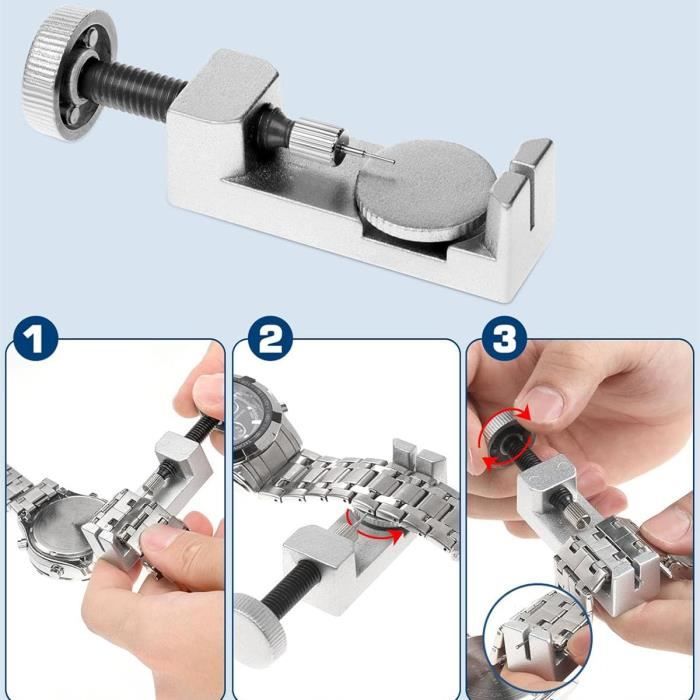 1

2

3