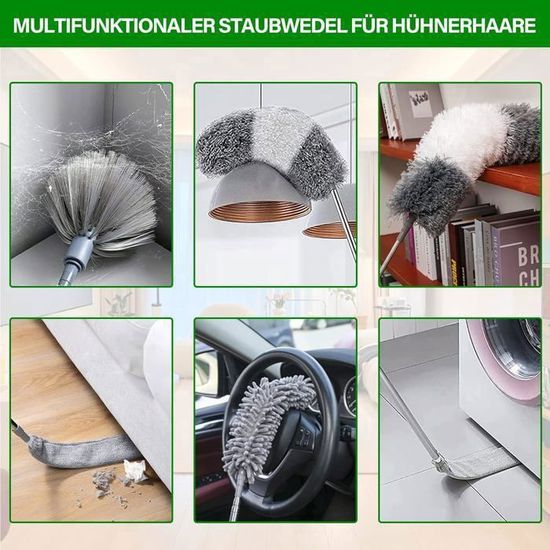 MULTIFUNKTIONALER STAUBWEDEL FÜR HÜHNERHAARE

BR
CH