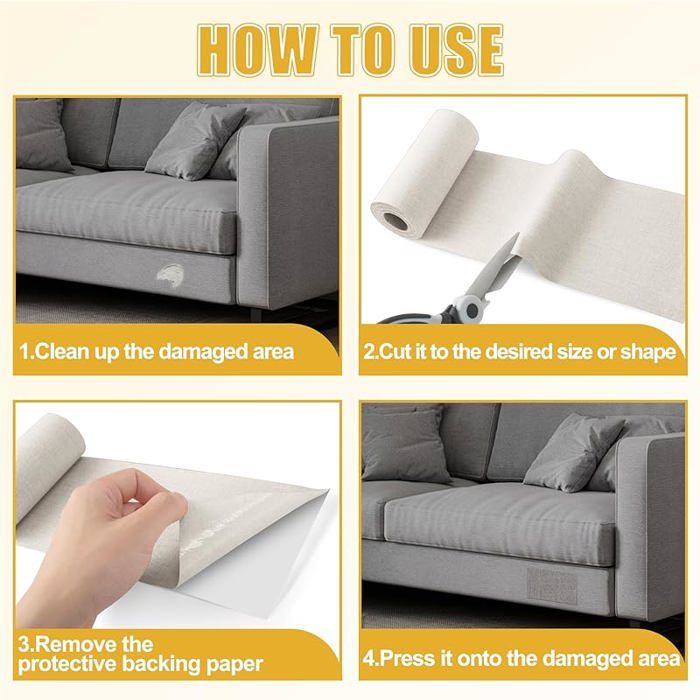 HOW TO USE

1.Clean up the damaged area

2.Cut it to the desired size or shape

3.Remove the protective backing paper

4.Press it onto the damaged area