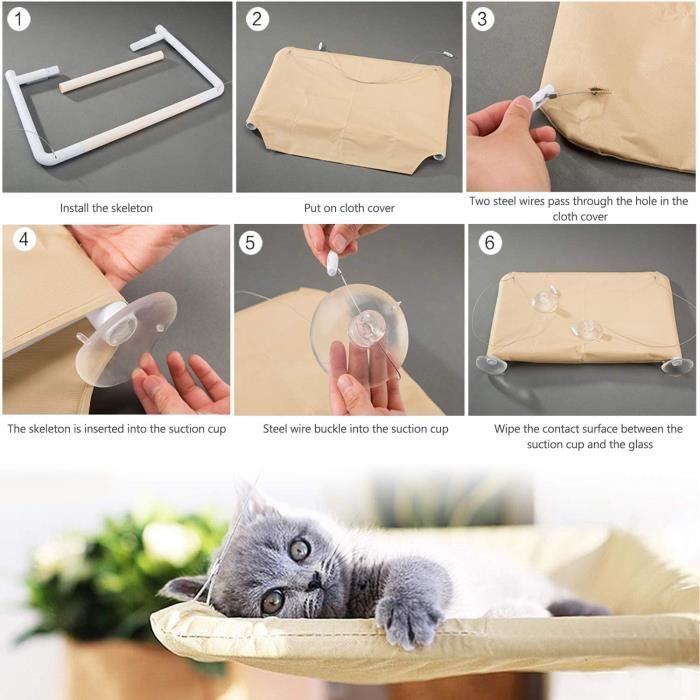 1

Install the skeleton

2

Put on cloth cover

3

Two steel wires pass through the hole in the cloth cover

4

The skeleton is inserted into the suction cup

5

Steel wire buckle into the suction cup

6

Wipe the contact surface between the suction cup and the glass