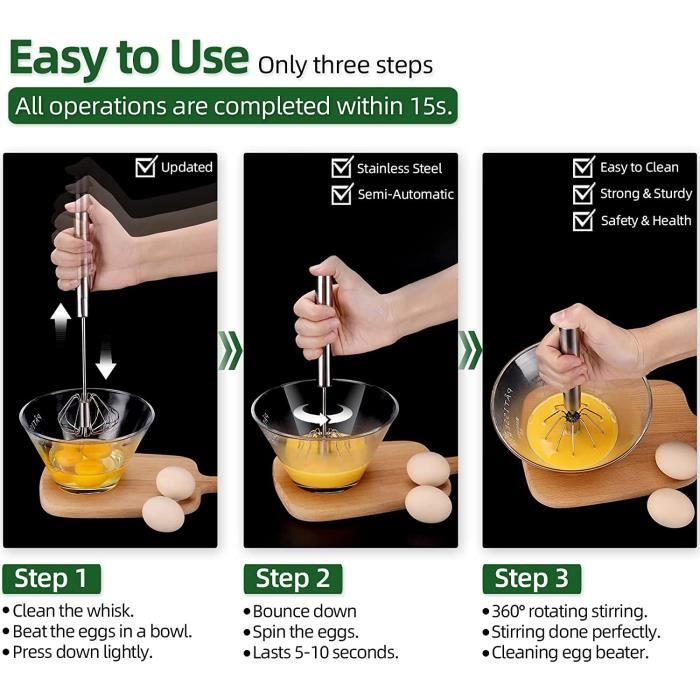 Easy to Use Only three steps

All operations are completed within 15s.

Updated

Stainless Steel

Semi-Automatic

Easy to Clean

Strong & Sturdy

Safety & Health

Step 1

• Clean the whisk.
• Beat the eggs in a bowl.
• Press down lightly.

Step 2

• Bounce down
• Spin the eggs.
• Lasts 5-10 seconds.

Step 3

• 360° rotating stirring.
• Stirring done perfectly.
• Cleaning egg beater.